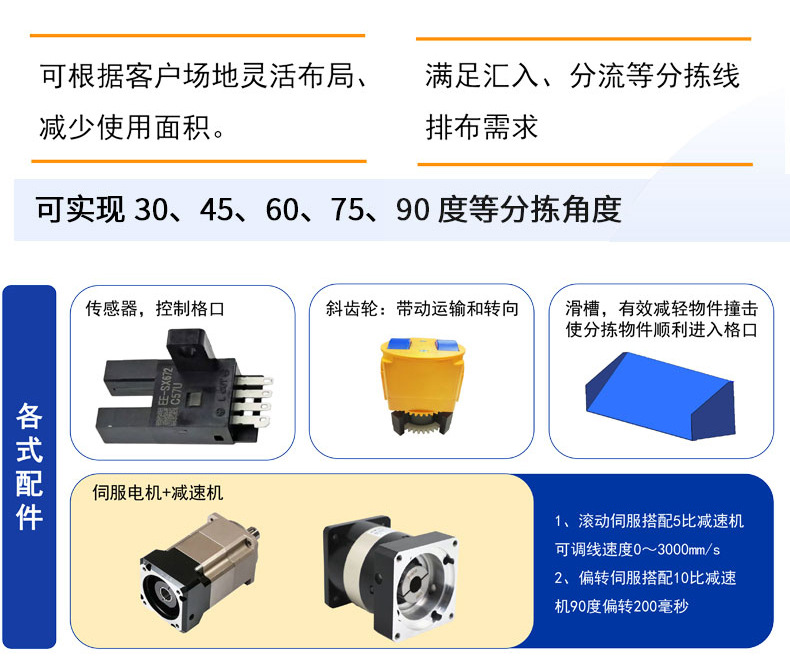 可根据客户场地灵活布局、减少使用面积。

满足汇入、分流等分拣线排布需求

可实现 30、45、60、75、90 度等分拣角度

各式配件

传感器，控制格口

EE-SX672
C57U

斜齿轮：带动运输和转向

滑槽，有效减轻物件撞击使分拣物件顺利进入格口

伺服电机+减速机

1、滚动伺服搭配5比减速机可调线速度0～3000mm/s
2、偏转伺服搭配10比减速机90度偏转200毫秒